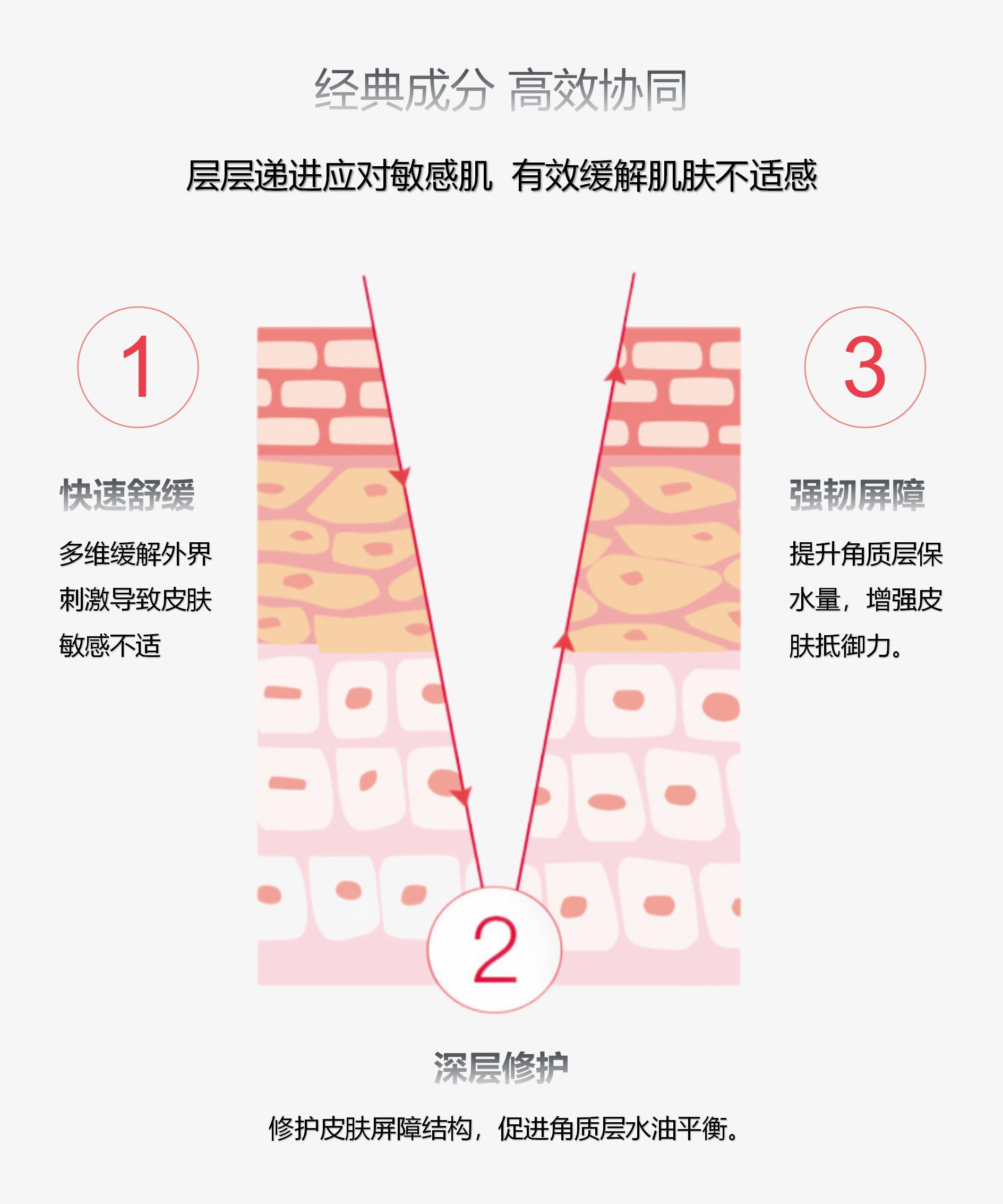 经典成分 高效协同

层层递进应对敏感肌 有效缓解肌肤不适感

1

快速舒缓

多维缓解外界刺激导致皮肤敏感不适

3

强韧屏障

提升角质层保水量，增强皮肤抵御力。

2

深层修护

修护皮肤屏障结构，促进角质层水油平衡。